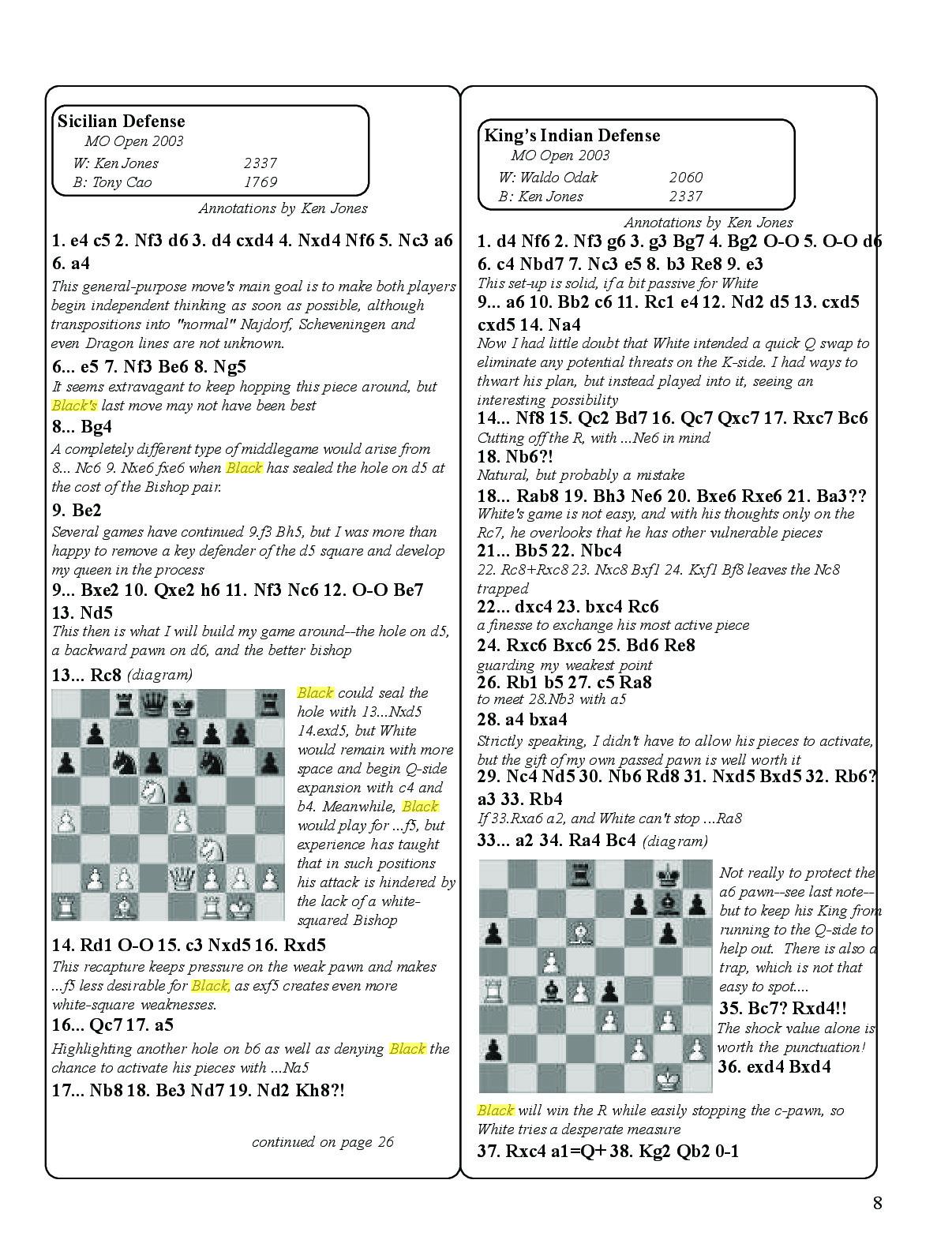 Sicilian Defense
MO Open 2003
W: Ken Jones 2337
B: Tony Cao 1769

Annotations by Ken Jones

1. e4 c5 2. Nf3 d6 3. d4 cxd4 4. Nxd4 Nf6 5. Nc3 a6 6. a4

This general-purpose move's main goal is to make both players begin independent thinking as soon as possible, although transpositions into "normal" Najdorf, Scheveningen and even Dragon lines are not unknown.

6... e5 7. Nf3 Be6 8. Ng5

It seems extravagant to keep hopping this piece around, but Black's last move may not have been best

8... Bg4

A completely different type of middlegame would arise from 8... Nc6 9. Nxe6 fxe6 when Black has sealed the hole on d5 at the cost of the Bishop pair.

9. Be2

Several games have continued 9.f3 Bh5, but I was more than happy to remove a key defender of the d5 square and develop my queen in the process

9... Bxe2 10. Qxe2 h6 11. Nf3 Nc6 12. O-O Be7 13. Nd5

This then is what I will build my game around--the hole on d5, a backward pawn on d6, and the better bishop

13... Rc8 (diagram)

Black could seal the hole with 13...Nxd5 14.exd5, but White would remain with more space and begin Q-side expansion with c4 and b4. Meanwhile, Black would play for ...f5, but experience has taught that in such positions his attack is hindered by the lack of a white-squared Bishop

14. Rd1 O-O 15. c3 Nxd5 16. Rxd5

This recapture keeps pressure on the weak pawn and makes ...f5 less desirable for Black, as exf5 creates even more white-square weaknesses.

16... Qc7 17. a5

Highlighting another hole on b6 as well as denying Black the chance to activate his pieces with ...Na5

17... Nb8 18. Be3 Nd7 19. Nd2 Kh8?!

continued on page 26

King's Indian Defense
MO Open 2003
W: Waldo Odak 2060
B: Ken Jones 2337

Annotations by Ken Jones

1. d4 Nf6 2. Nf3 g6 3. g3 Bg7 4. Bg2 O-O 5. O-O d6 6. c4 Nbd7 7. Nc3 e5 8. b3 Re8 9. e3

This set-up is solid, if a bit passive for White

9... a6 10. Bb2 c6 11. Rc1 e4 12. Nd2 d5 13. cxd5 cxd5 14. Na4

Now I had little doubt that White intended a quick Q swap to eliminate any potential threats on the K-side. I had ways to thwart his plan, but instead played into it, seeing an interesting possibility

14... Nf8 15. Qc2 Bd7 16. Qc7 Qxc7 17. Rxc7 Bc6

Cutting off the R, with ...Ne6 in mind

18. Nb6?!

Natural, but probably a mistake

18... Rab8 19. Bh3 Ne6 20. Bxe6 Rxe6 21. Ba3??

White's game is not easy, and with his thoughts only on the Rc7, he overlooks that he has other vulnerable pieces

21... Bb5 22. Nbc4

22. Rc8+Rxc8 23. Nxc8 Bxf1 24. Kxf1 Bf8 leaves the Nc8 trapped

22... dxc4 23. bxc4 Rc6

a finesse to exchange his most active piece

24. Rxc6 Bxc6 25. Bd6 Re8

guarding my weakest point

26. Rb1 b5 27. c5 Ra8

to meet 28.Nb3 with a5

28. a4 bxa4

Strictly speaking, I didn't have to allow his pieces to activate, but the gift of my own passed pawn is well worth it

29. Nc4 Nd5 30. Nb6 Rd8 31. Nxd5 Bxd5 32. Rb6? a3 33. Rb4

If 33.Rxa6 a2, and White can't stop ...Ra8

33... a2 34. Ra4 Bc4 (diagram)

Not really to protect the a6 pawn--see last note--but to keep his King from running to the Q-side to help out. There is also a trap, which is not that easy to spot....

35. Bc7? Rxd4!!

The shock value alone is worth the punctuation!

36. exd4 Bxd4

Black will win the R while easily stopping the c-pawn, so White tries a desperate measure

37. Rxc4 a1=Q+ 38. Kg2 Qb2 0-1

8